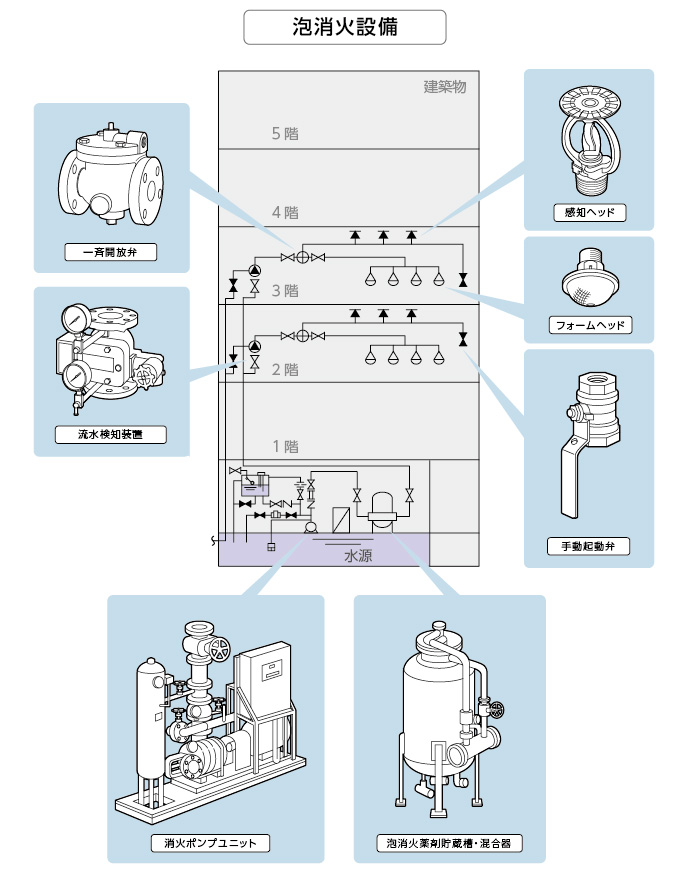 泡消火設備

建築物

5階

4階

3階

2階

1階

水源

一斉開放弁

流水検知装置

感知ヘッド

フォームヘッド

手動起動弁

消火ポンプユニット

泡消火薬剤貯蔵槽・混合器